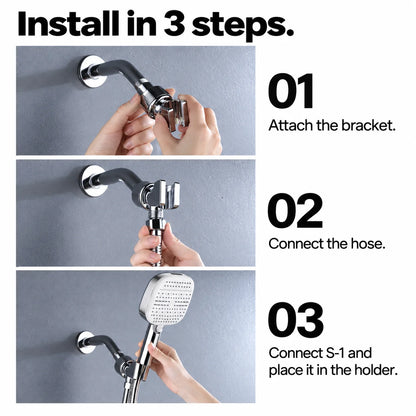 Install in 3 steps.

01
Attach the bracket.

02
Connect the hose.

03
Connect S-1 and place it in the holder.